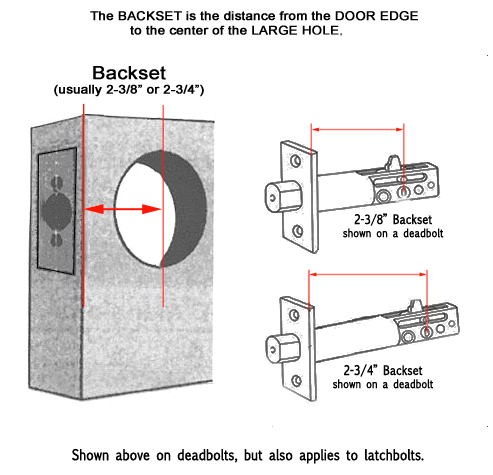 The BACKSET is the distance from the DOOR EDGE to the center of the LARGE HOLE.

Backset
(usually 2-3/8" or 2-3/4")

2-3/8" Backset
shown on a deadbolt

2-3/4" Backset
shown on a deadbolt

Shown above on deadbolts, but also applies to latchbolts.